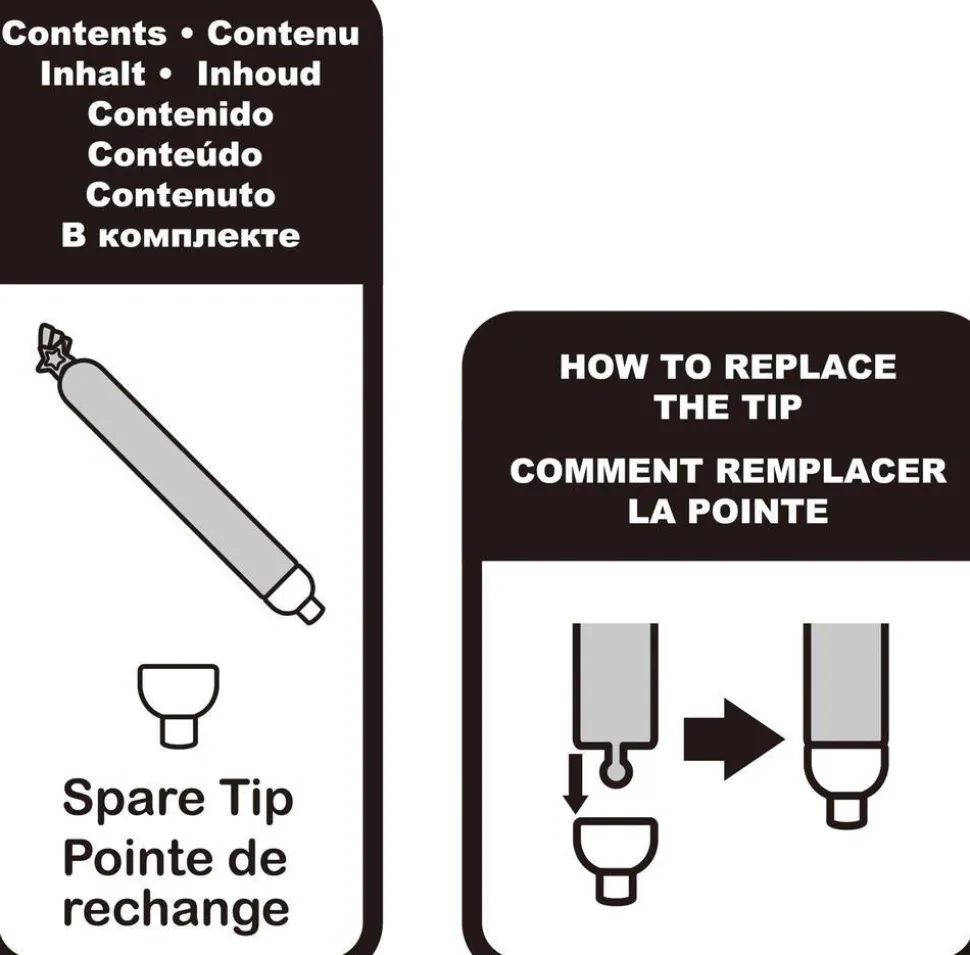 Contents • Contenu
Inhalt • Inhoud
Contenido
Conteúdo
Contenuto
В комплекте

Spare Tip
Pointe de rechange

HOW TO REPLACE THE TIP

COMMENT REMPLACER LA POINTE